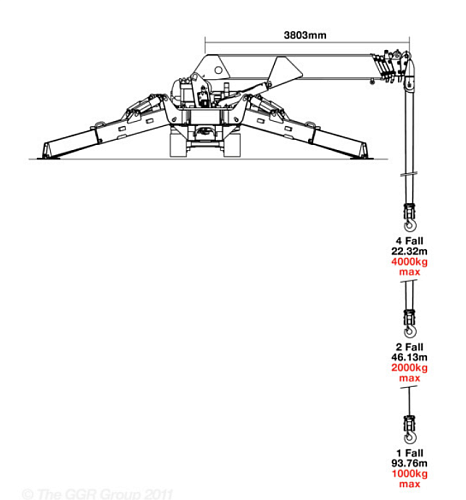 3803mm

4 Fall
22.32m
4000kg
max

2 Fall
46.13m
2000kg
max

1 Fall
93.76m
1000kg
max

© The GGR Group 2011