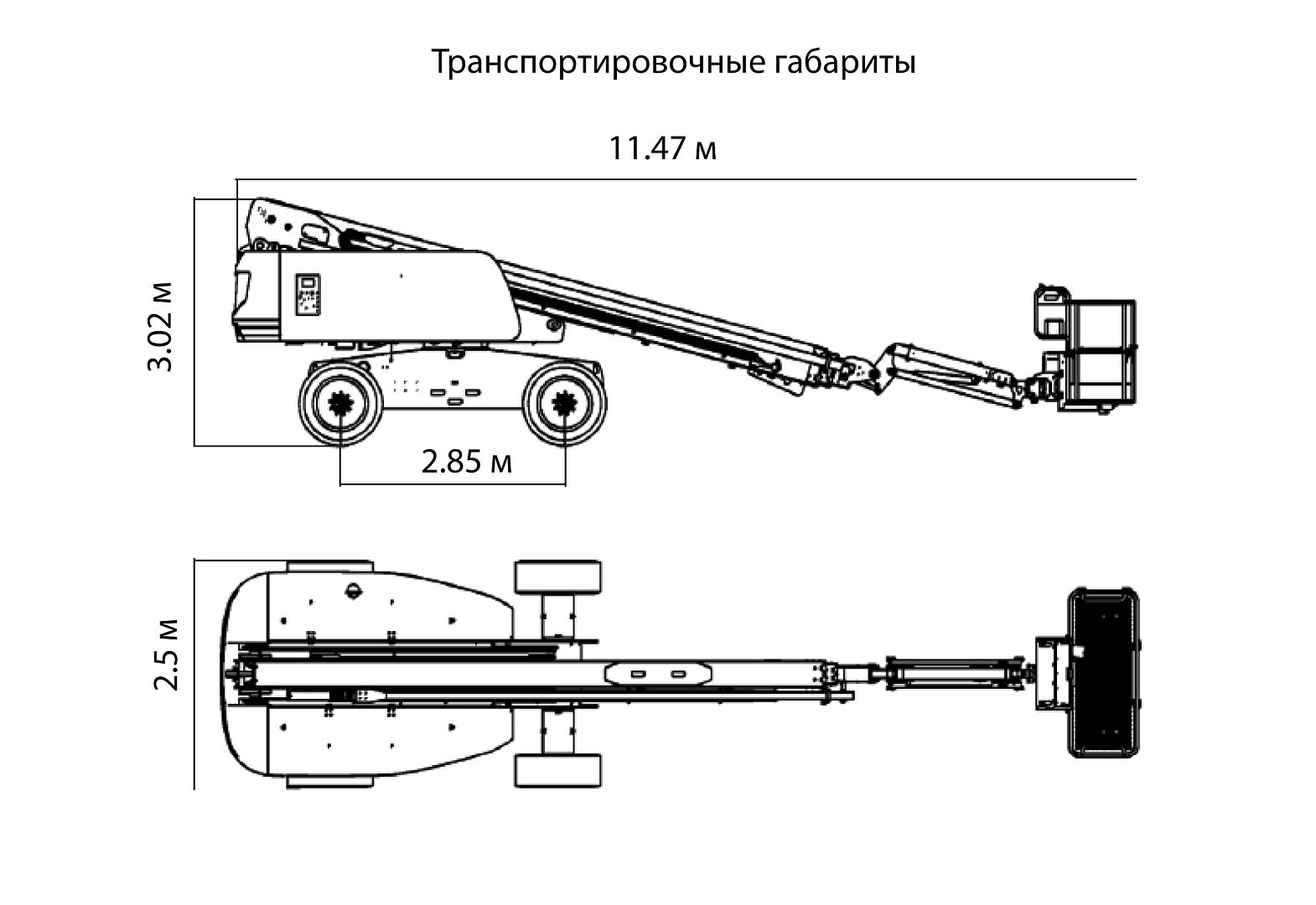 Транспортировочные габариты

11.47 м

3.02 м

2.85 м

2.5 м